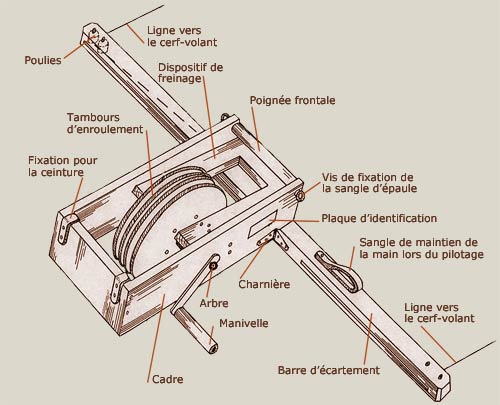 Ligne vers le cerf-volant

Poulies

Dispositif de freinage

Poignée frontale

Tambours d'enroulement

Fixation pour la ceinture

Vis de fixation de la sangle d'épaule

Plaque d'identification

Sangle de maintien de la main lors du pilotage

Charnière

Arbre

Manivelle

Ligne vers le cerf-volant

Barre d'écartement

Cadre